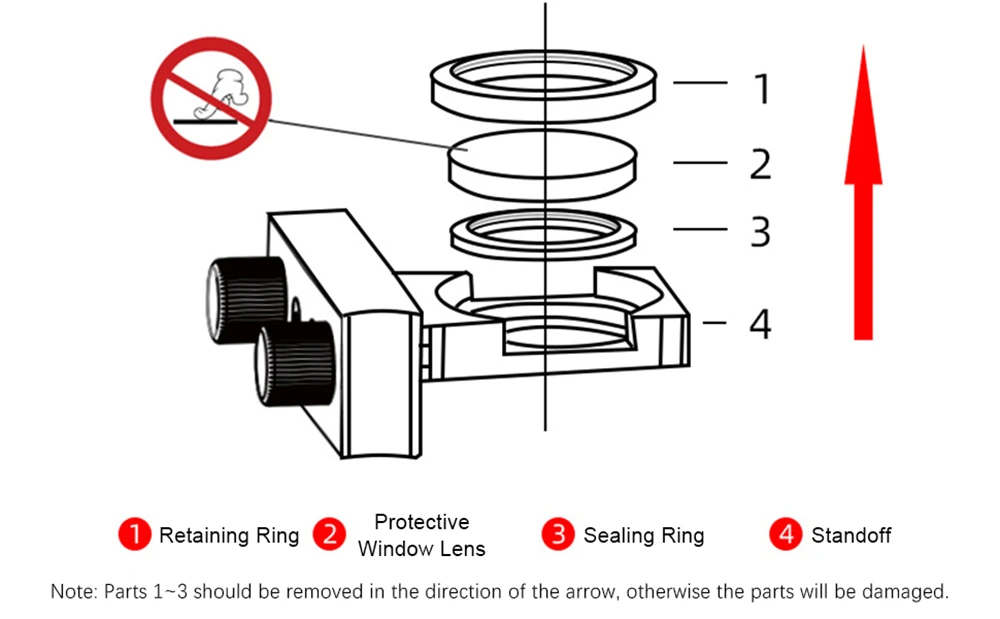 1
2
3
4

1 Retaining Ring
2 Protective Window Lens
3 Sealing Ring
4 Standoff

Note: Parts 1~3 should be removed in the direction of the arrow, otherwise the parts will be damaged.